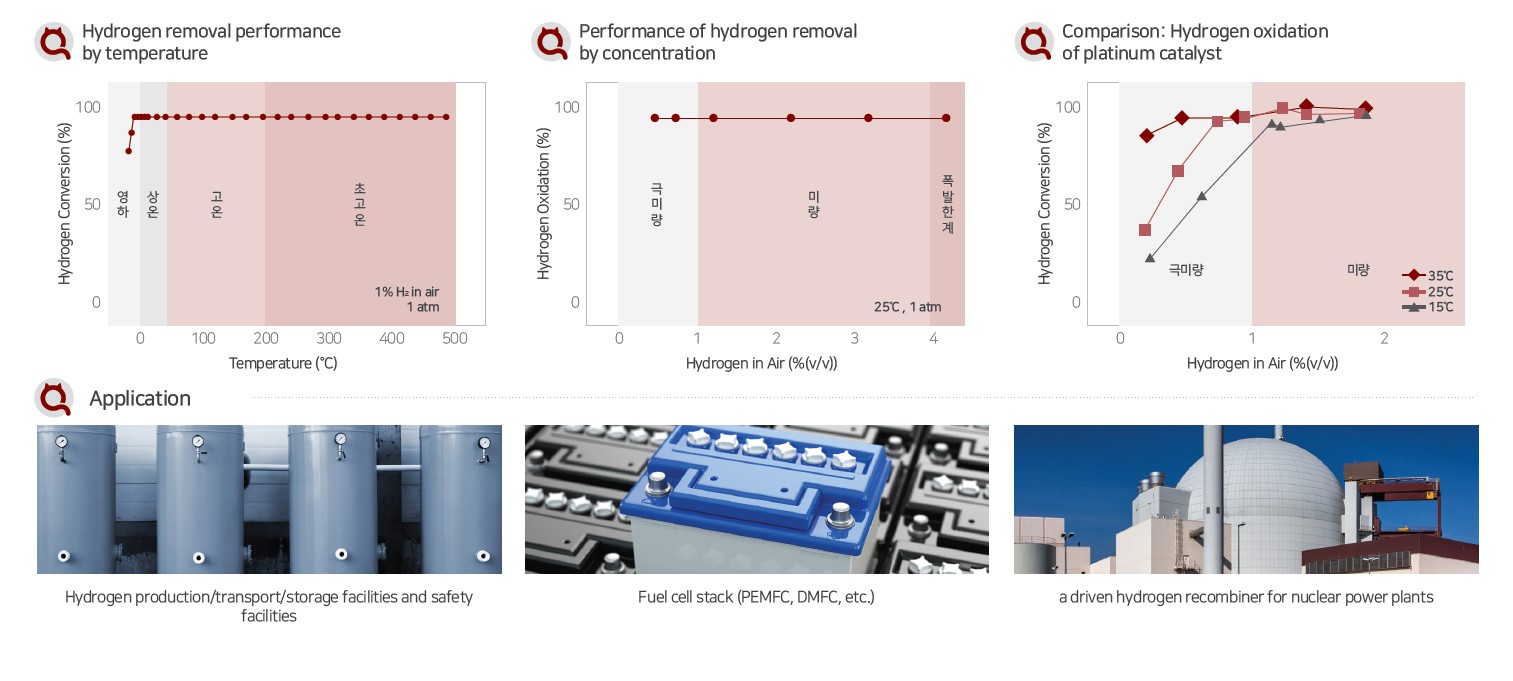 Hydrogen removal performance by temperature

Hydrogen Conversion (%)

100

50

0

영하

상온

고온

초고온

1% $H_2$ in air
1 atm

0 100 200 300 400 500

Temperature (℃)

Performance of hydrogen removal by concentration

Hydrogen Oxidation (%)

100

50

0

극미량

미량

폭발한계

25℃ , 1 atm

0 1 2 3 4

Hydrogen in Air (%(v/v))

Comparison: Hydrogen oxidation of platinum catalyst

Hydrogen Conversion (%)

100

50

0

극미량

미량

35℃
25℃
15℃

0 1 2

Hydrogen in Air (%(v/v))

Application

Hydrogen production/transport/storage facilities and safety facilities

Fuel cell stack (PEMFC, DMFC, etc.)

a driven hydrogen recombiner for nuclear power plants